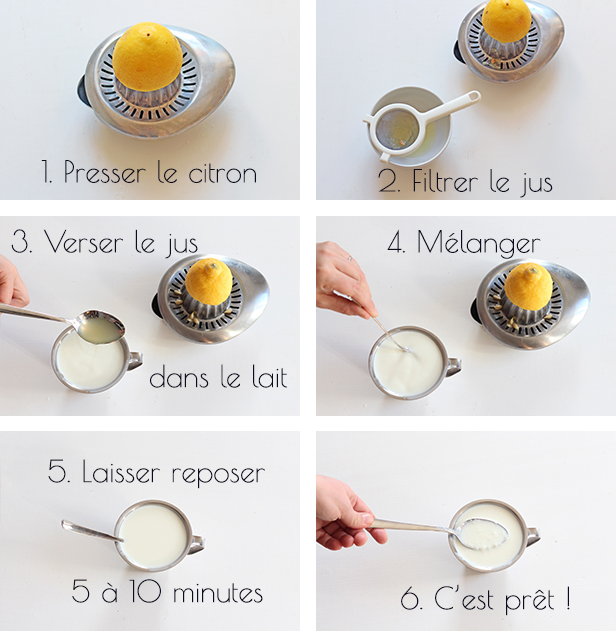 1. Presser le citron

2. Filtrer le jus

3. Verser le jus

dans le lait

4. Mélanger

5. Laisser reposer

5 à 10 minutes

6. C'est prêt !